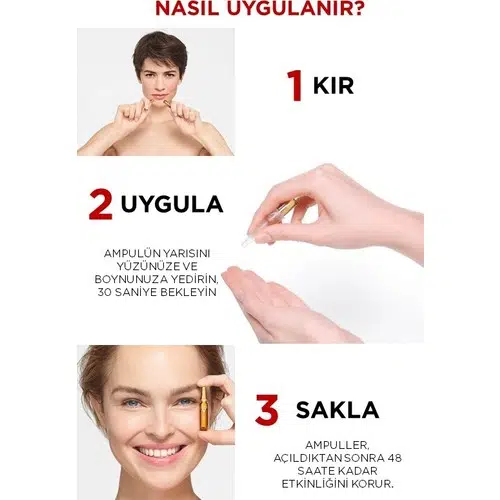 NASIL UYGULANIR?

1 KIR

2 UYGULA

AMPULÜN YARISINI YÜZÜNÜZE VE BOYNUNUZA YEDİRİN, 30 SANİYE BEKLEYİN

3 SAKLA

AMPULLER, AÇILDIKTAN SONRA 48 SAATE KADAR ETKİNLİĞİNİ KORUR.